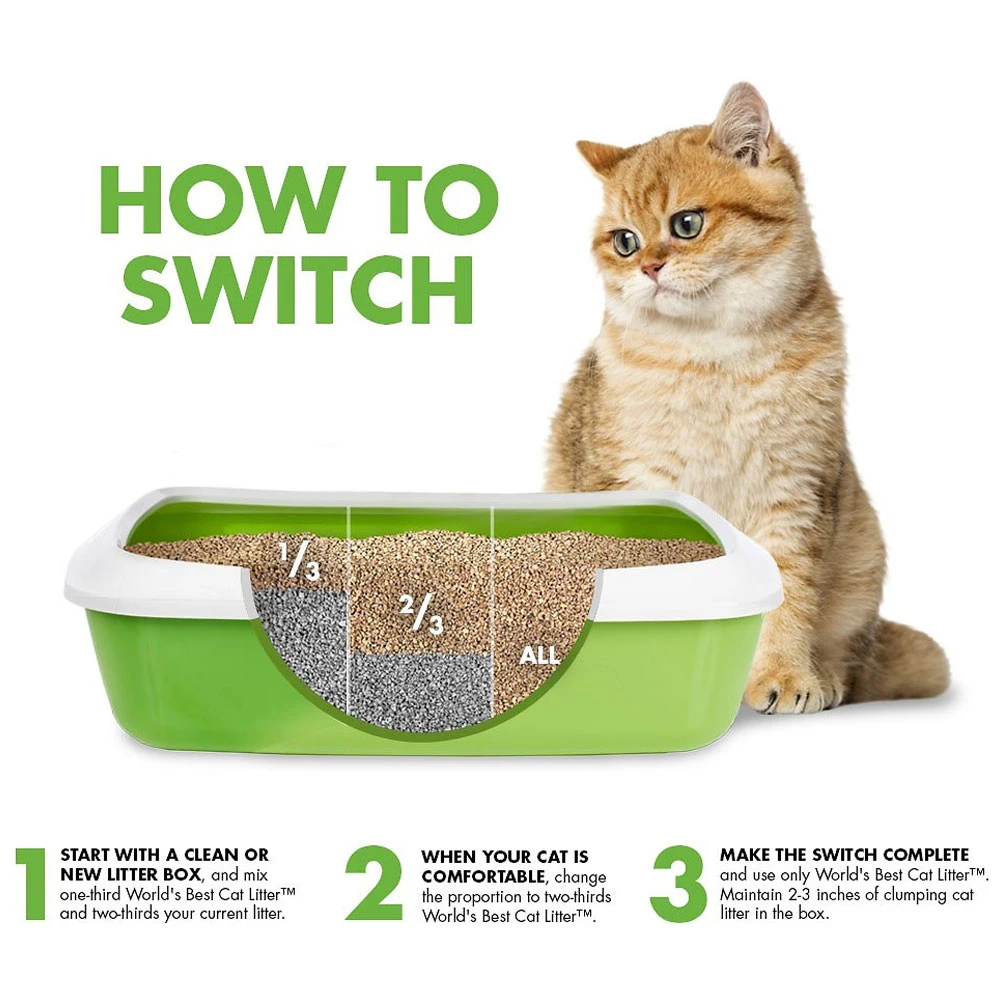 HOW TO SWITCH

$\frac{1}{3}$

$\frac{2}{3}$

ALL

1 START WITH A CLEAN OR NEW LITTER BOX, and mix one-third World's Best Cat Litter™ and two-thirds your current litter.

2 WHEN YOUR CAT IS COMFORTABLE, change the proportion to two-thirds World's Best Cat Litter™.

3 MAKE THE SWITCH COMPLETE and use only World's Best Cat Litter™. Maintain 2-3 inches of clumping cat litter in the box.